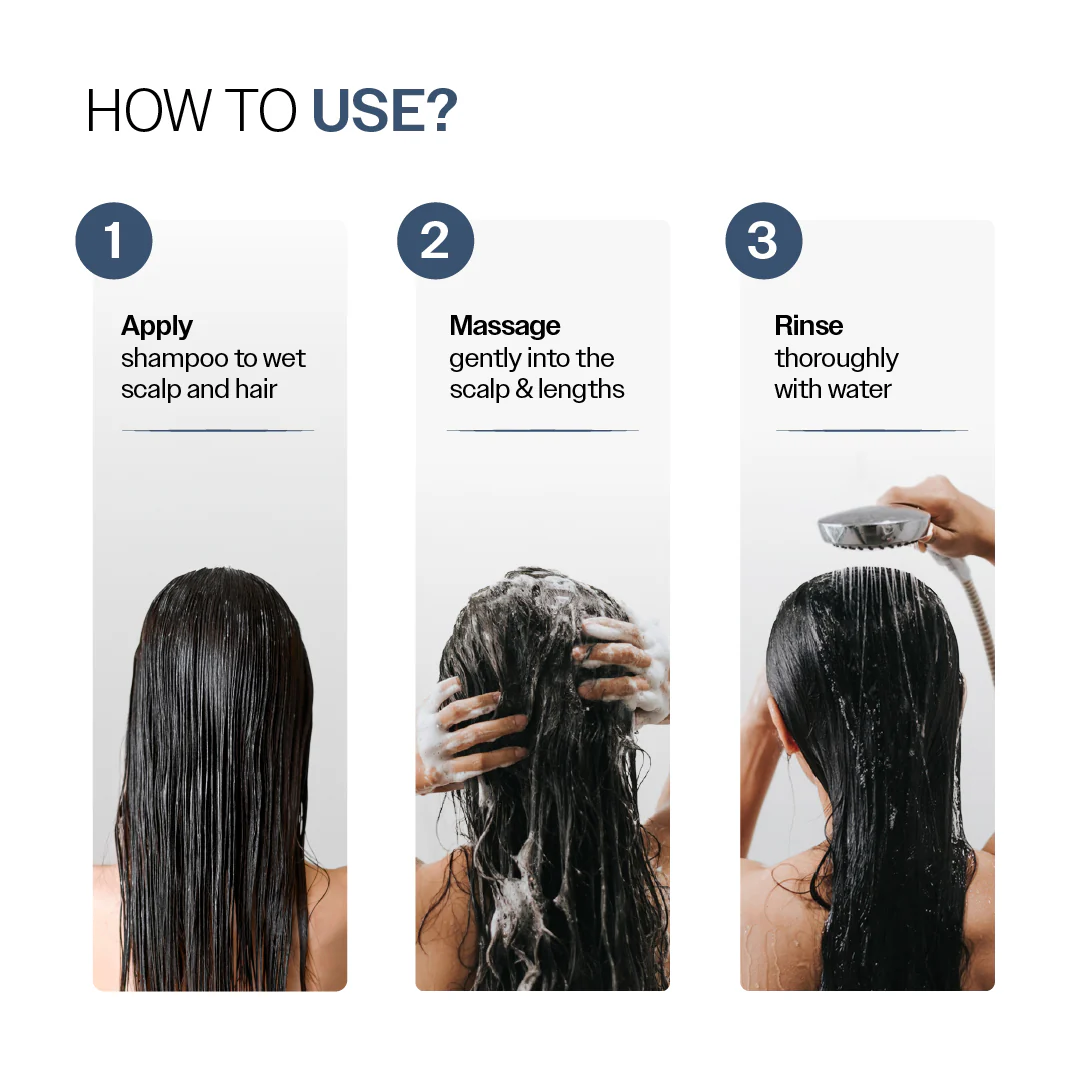 HOW TO USE?

1

Apply shampoo to wet scalp and hair

2

Massage gently into the scalp & lengths

3

Rinse thoroughly with water